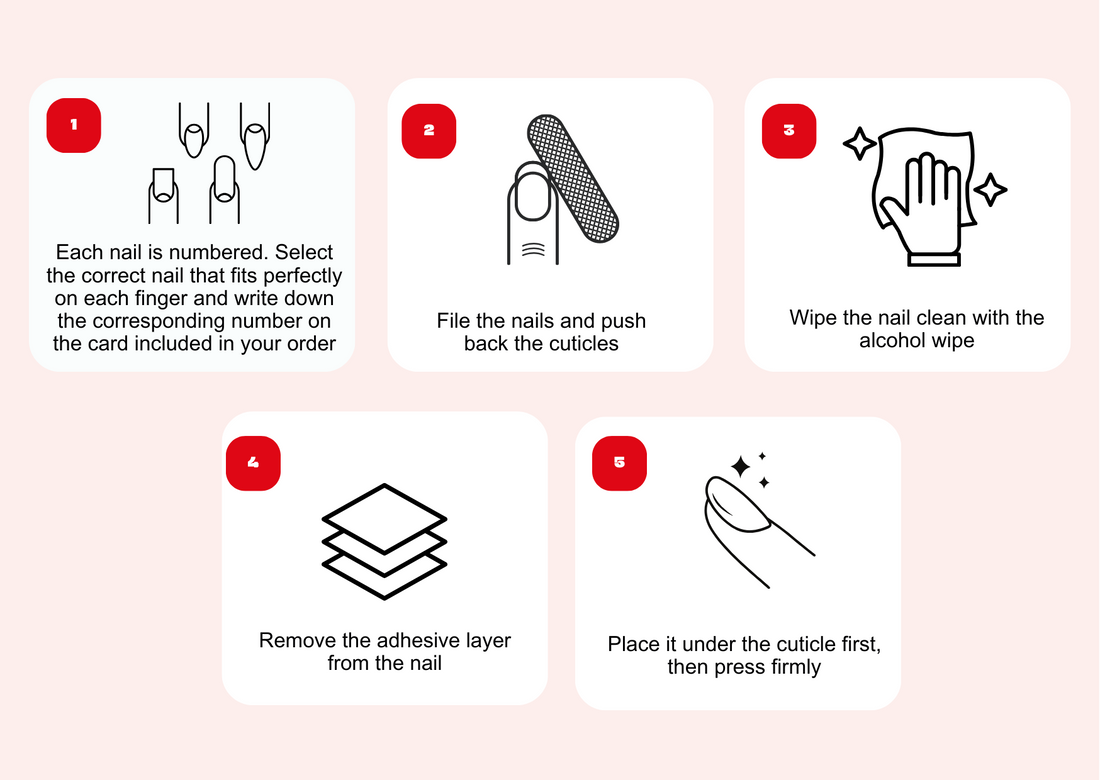 1

Each nail is numbered. Select the correct nail that fits perfectly on each finger and write down the corresponding number on the card included in your order

2

File the nails and push back the cuticles

3

Wipe the nail clean with the alcohol wipe

4

Remove the adhesive layer from the nail

5

Place it under the cuticle first, then press firmly